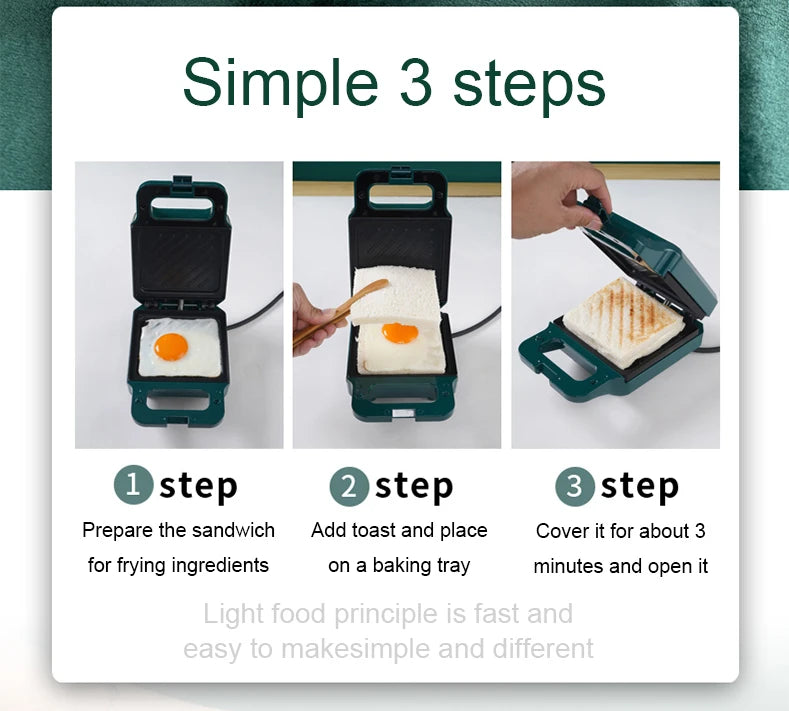 Simple 3 steps

1 step
Prepare the sandwich for frying ingredients

2 step
Add toast and place on a baking tray

3 step
Cover it for about 3 minutes and open it

Light food principle is fast and easy to makesimple and different