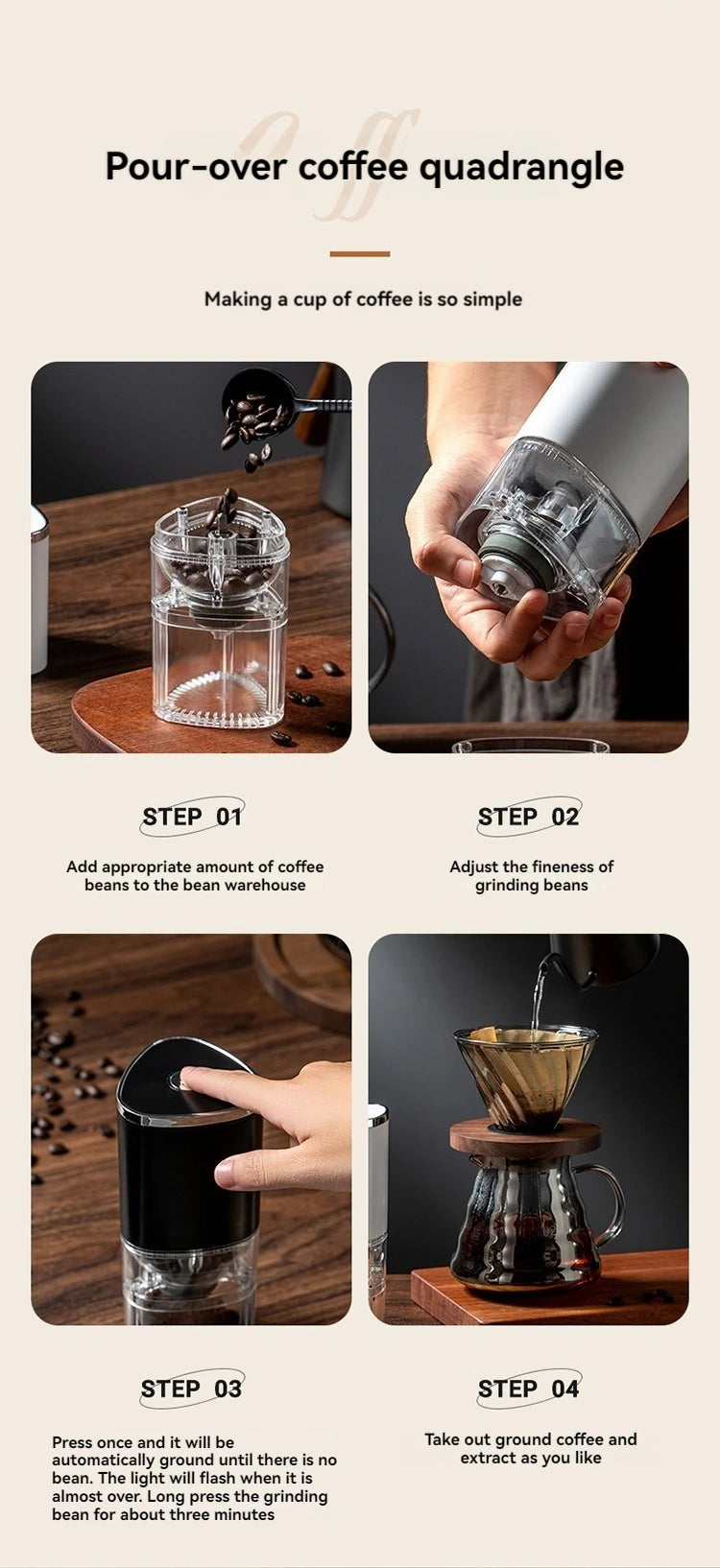 Pour-over coffee quadrangle

Making a cup of coffee is so simple

STEP 01

Add appropriate amount of coffee beans to the bean warehouse

STEP 02

Adjust the fineness of grinding beans

STEP 03

Press once and it will be automatically ground until there is no bean. The light will flash when it is almost over. Long press the grinding bean for about three minutes

STEP 04

Take out ground coffee and extract as you like