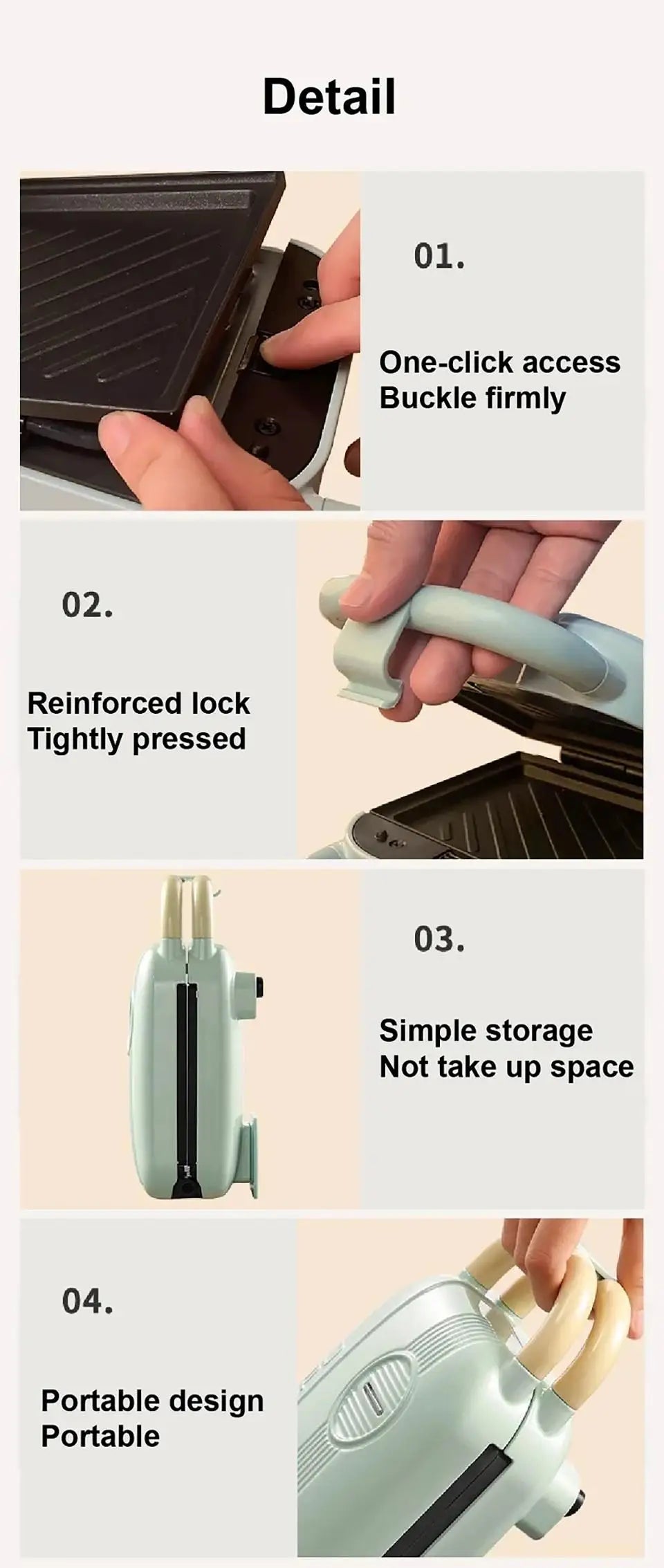 Detail

01.

One-click access
Buckle firmly

02.

Reinforced lock
Tightly pressed

03.

Simple storage
Not take up space

04.

Portable design
Portable